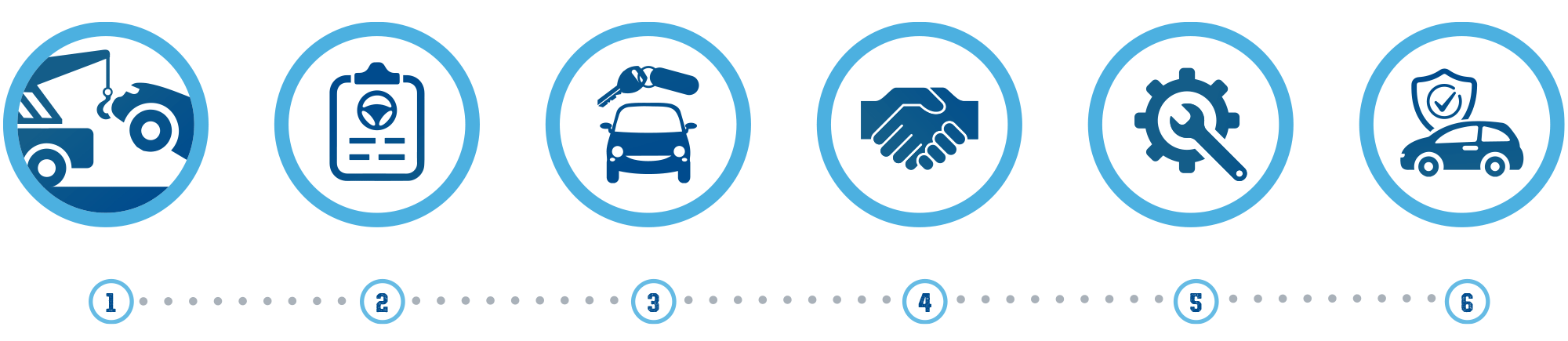 1 2 3 4 5 6